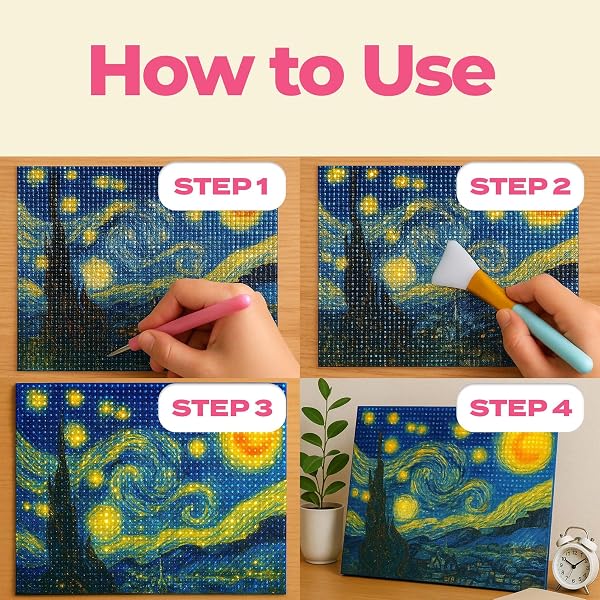 How to Use

STEP 1

STEP 2

STEP 3

STEP 4